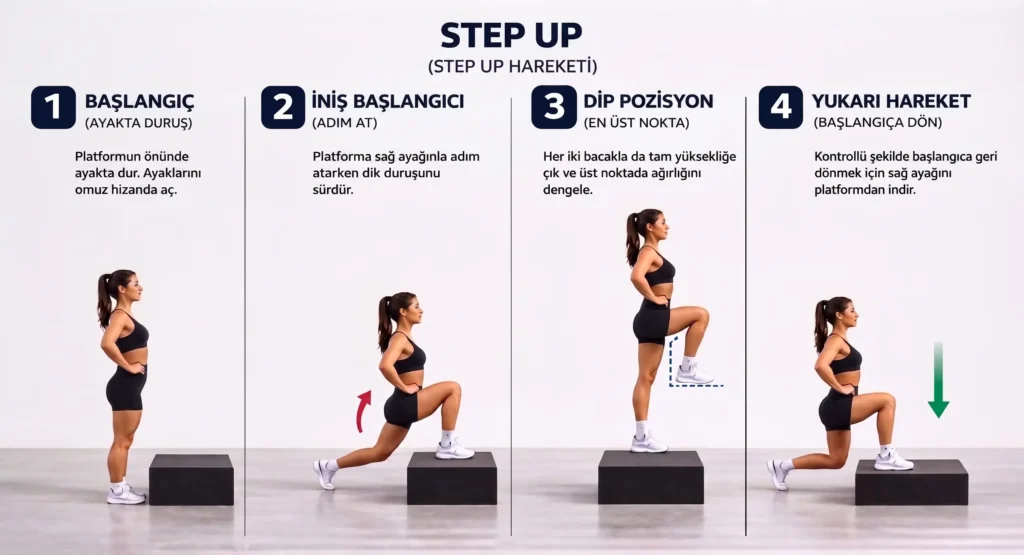 STEP UP
(STEP UP HAREKETİ)

1 BAŞLANGIÇ
(AYAKTA DURUŞ)

Platformun önünde ayakta dur. Ayaklarını omuz hizanda aç.

2 İNİŞ BAŞLANGICI
(ADIM AT)

Platforma sağ ayağınla adım atarken dik duruşunu sürdür.

3 DİP POZİSYON
(EN ÜST NOKTA)

Her iki bacakla da tam yüksekliğe çık ve üst noktada ağırlığını dengele.

4 YUKARI HAREKET
(BAŞLANGIÇA DÖN)

Kontrollü şekilde başlangıca geri dönmek için sağ ayağını platformdan indir.