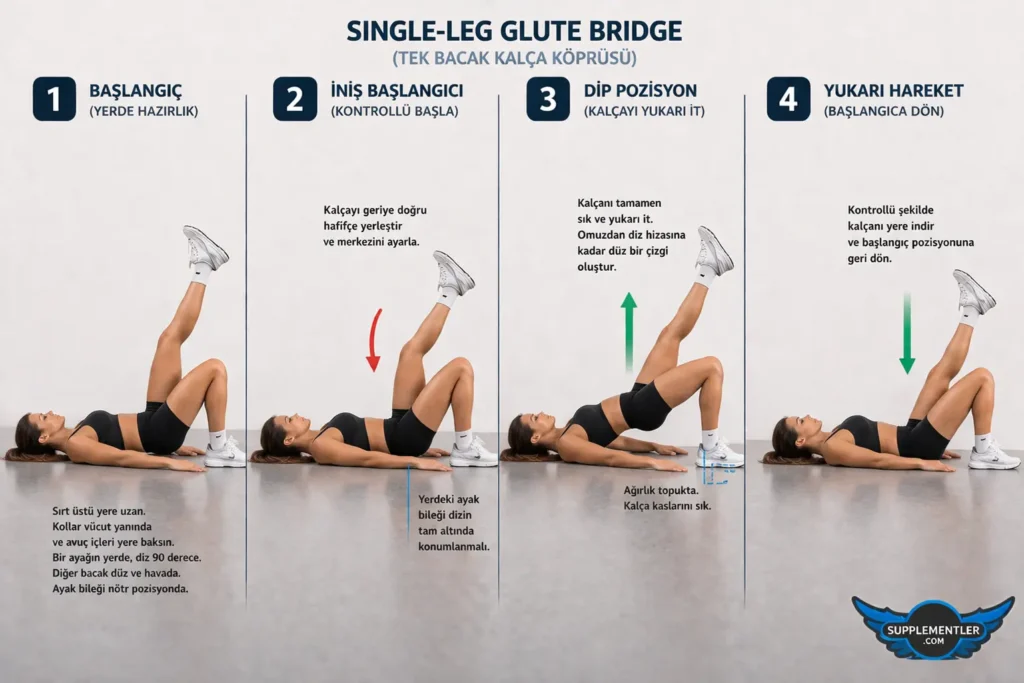 SINGLE-LEG GLUTE BRIDGE
(TEK BACAK KALÇA KÖPRÜSÜ)

1 BAŞLANGIÇ
(YERDE HAZIRLIK)

Sırt üstü yere uzan. Kollar vücut yanında ve avuç içleri yere baksın. Bir ayağın yerde, diz 90 derece. Diğer bacak düz ve havada. Ayak bileği nötr pozisyonda.

2 İNİŞ BAŞLANGICI
(KONTROLLÜ BAŞLA)

Kalçayı geriye doğru hafifçe yerleştir ve merkezini ayarla.

Yerdeki ayak bileği dizin tam altında konumlanmalı.

3 DİP POZİSYON
(KALÇAYI YUKARI İT)

Kalçanı tamamen sık ve yukarı it. Omuzdan diz hizasına kadar düz bir çizgi oluştur.

Ağırlık topukta. Kalça kaslarını sık.

4 YUKARI HAREKET
(BAŞLANGICA DÖN)

Kontrollü şekilde kalçanı yere indir ve başlangıç pozisyonuna geri dön.

SUPPLEMENTLER .COM