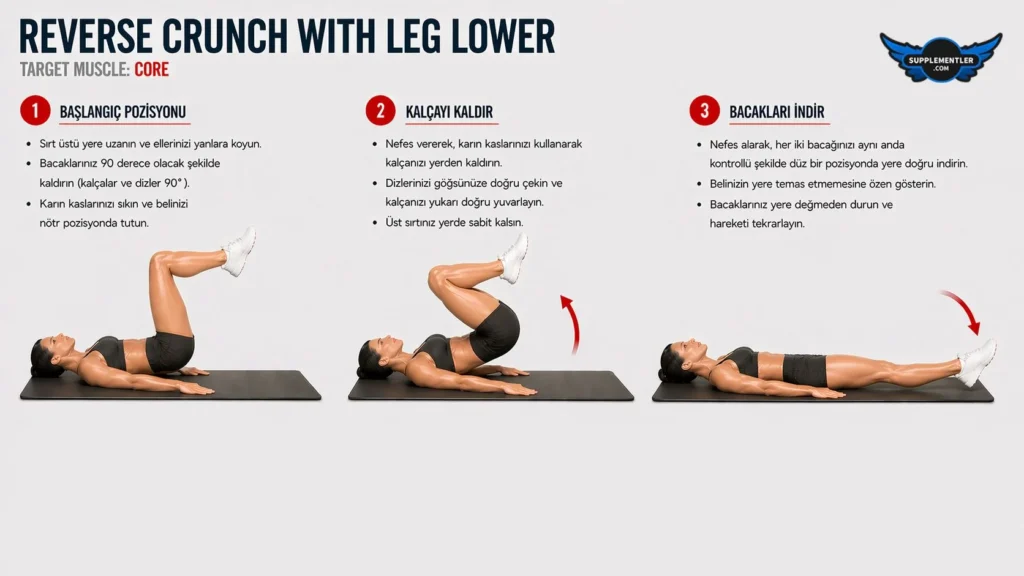 REVERSE CRUNCH WITH LEG LOWER
TARGET MUSCLE: CORE

SUPPLEMENTLER .COM

1 BAŞLANGIÇ POZİSYONU
• Sırt üstü yere uzanın ve ellerinizi yanlara koyun.
• Bacaklarınızı 90 derece olacak şekilde kaldırın (kalçalar ve dizler 90°).
• Karın kaslarınızı sıkın ve belinizi nötr pozisyonda tutun.

2 KALÇAYI KALDIR
• Nefes vererek, karın kaslarınızı kullanarak kalçanızı yerden kaldırın.
• Dizlerinizi göğsünüze doğru çekin ve kalçanızı yukarı doğru yuvarlayın.
• Üst sırtınız yerde sabit kalsın.

3 BACAKLARI İNDİR
• Nefes alarak, her iki bacağınızı aynı anda kontrollü şekilde düz bir pozisyonda yere doğru indirin.
• Belinizin yere temas etmemesine özen gösterin.
• Bacaklarınız yere değmeden durun ve hareketi tekrarlayın.