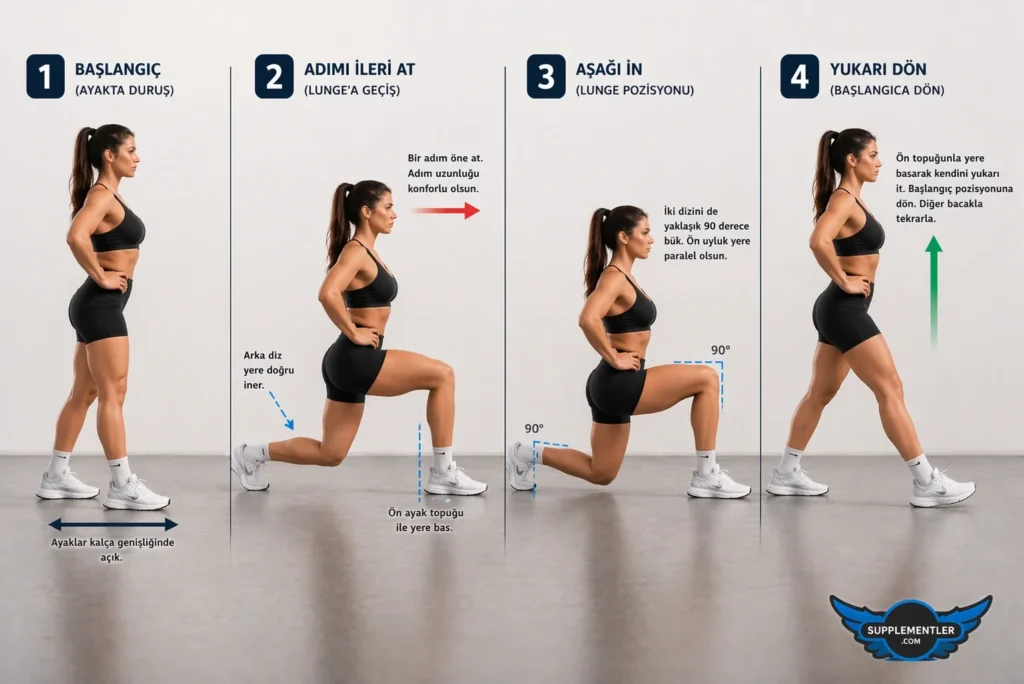 1 BAŞLANGIÇ
(AYAKTA DURUŞ)

Ayaklar kalça genişliğinde açık.

2 ADIMI İLERİ AT
(LUNGE'A GEÇİŞ)

Bir adım öne at. Adım uzunluğu konforlu olsun.

Arka diz yere doğru iner.

Ön ayak topuğu ile yere bas.

3 AŞAĞI İN
(LUNGE POZİSYONU)

İki dizini de yaklaşık 90 derece bük. Ön uyluk yere paralel olsun.

90°

90°

4 YUKARI DÖN
(BAŞLANGICA DÖN)

Ön topuğunla yere basarak kendini yukarı it. Başlangıç pozisyonuna dön. Diğer bacakla tekrarla.

SUPPLEMENTLER .COM