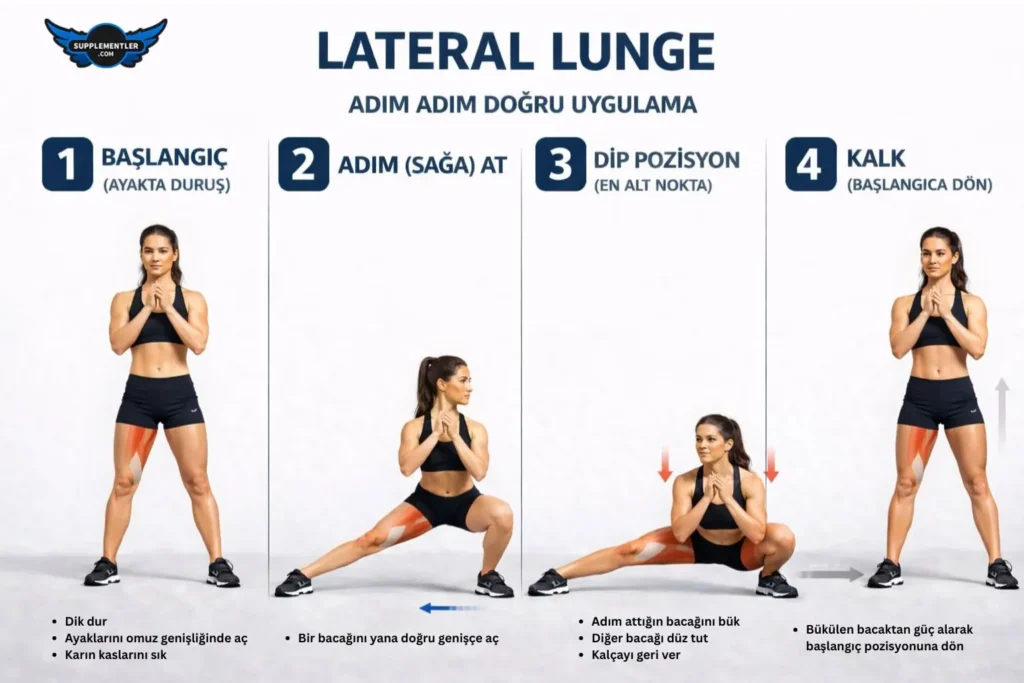 SUPPLEMENTLER .COM

LATERAL LUNGE

ADIM ADIM DOĞRU UYGULAMA

1 BAŞLANGIÇ (AYAKTA DURUŞ)

2 ADIM (SAĞA) AT

3 DİP POZİSYON (EN ALT NOKTA)

4 KALK (BAŞLANGICA DÖN)

• Dik dur
• Ayaklarını omuz genişliğinde aç
• Karın kaslarını sık

• Bir bacağını yana doğru genişçe aç

• Adım attığın bacağını bük
• Diğer bacağı düz tut
• Kalçayı geri ver

• Bükülen bacaktan güç alarak başlangıç pozisyonuna dön