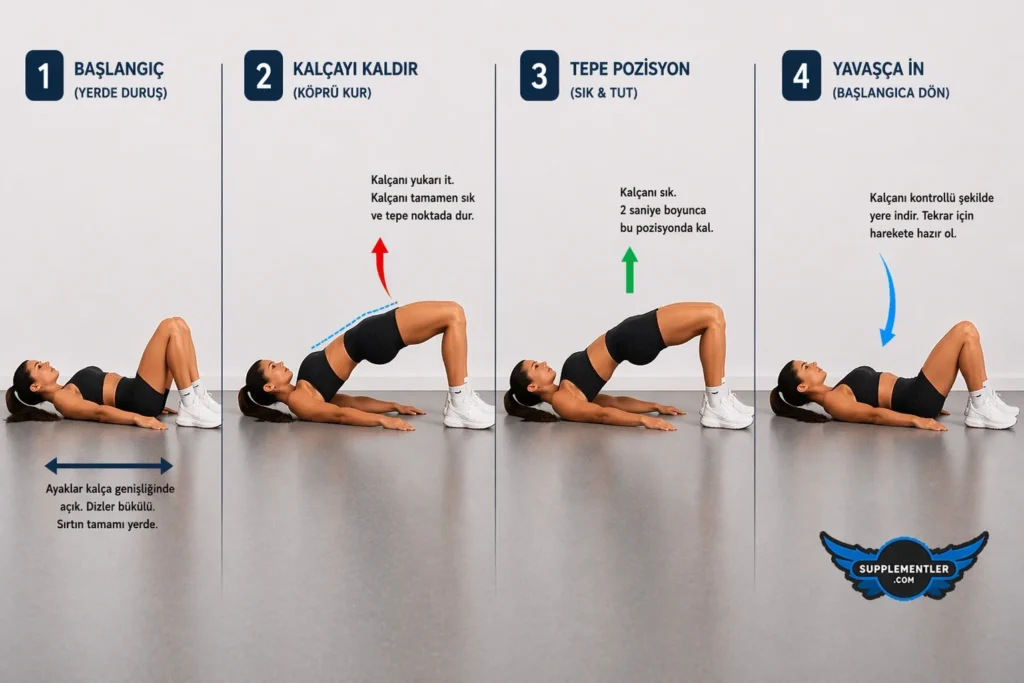 1 BAŞLANGIÇ
(YERDE DURUŞ)

Ayaklar kalça genişliğinde açık. Dizler bükülü. Sırtın tamamı yerde.

2 KALÇAYI KALDIR
(KÖPRÜ KUR)

Kalçanı yukarı it. Kalçanı tamamen sık ve tepe noktada dur.

3 TEPE POZİSYON
(SIK & TUT)

Kalçanı sık. 2 saniye boyunca bu pozisyonda kal.

4 YAVAŞÇA İN
(BAŞLANGICA DÖN)

Kalçanı kontrollü şekilde yere indir. Tekrar için harekete hazır ol.

SUPPLEMENTLER .COM