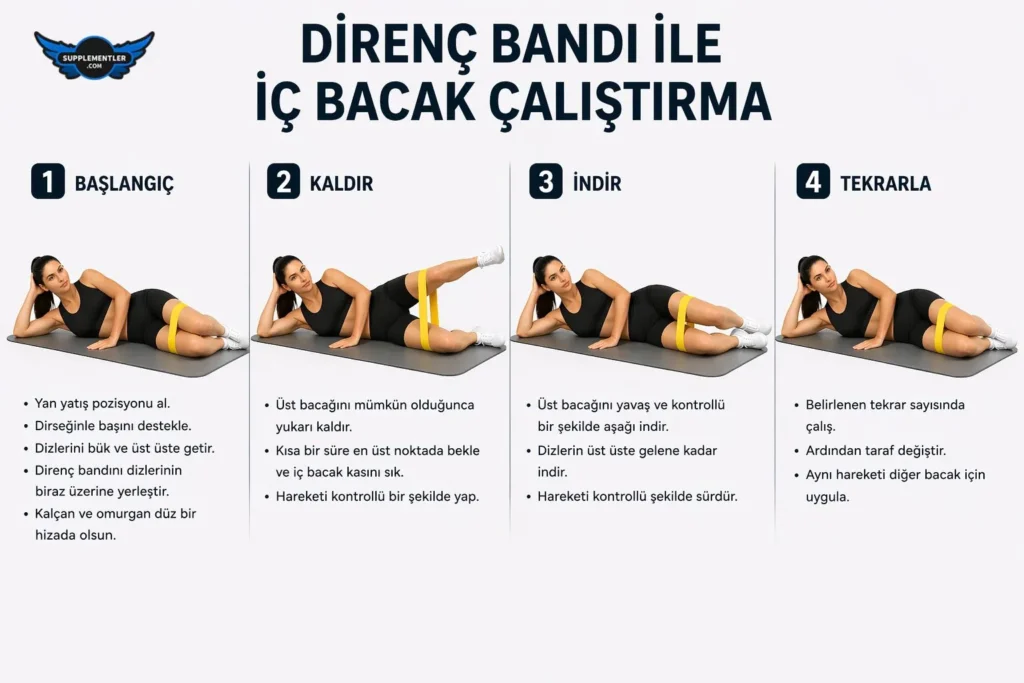 SUPPLEMENTLER .COM

DİRENÇ BANDI İLE İÇ BACAK ÇALIŞTIRMA

1 BAŞLANGIÇ

• Yan yatış pozisyonu al.
• Dirseğinle başını destekle.
• Dizlerini bük ve üst üste getir.
• Direnç bandını dizlerinin biraz üzerine yerleştir.
• Kalçan ve omurgan düz bir hizada olsun.

2 KALDIR

• Üst bacağını mümkün olduğunca yukarı kaldır.
• Kısa bir süre en üst noktada bekle ve iç bacak kasını sık.
• Hareketi kontrollü bir şekilde yap.

3 İNDİR

• Üst bacağını yavaş ve kontrollü bir şekilde aşağı indir.
• Dizlerin üst üste gelene kadar indir.
• Hareketi kontrollü şekilde sürdür.

4 TEKRARLA

• Belirlenen tekrar sayısında çalış.
• Ardından taraf değiştir.
• Aynı hareketi diğer bacak için uygula.