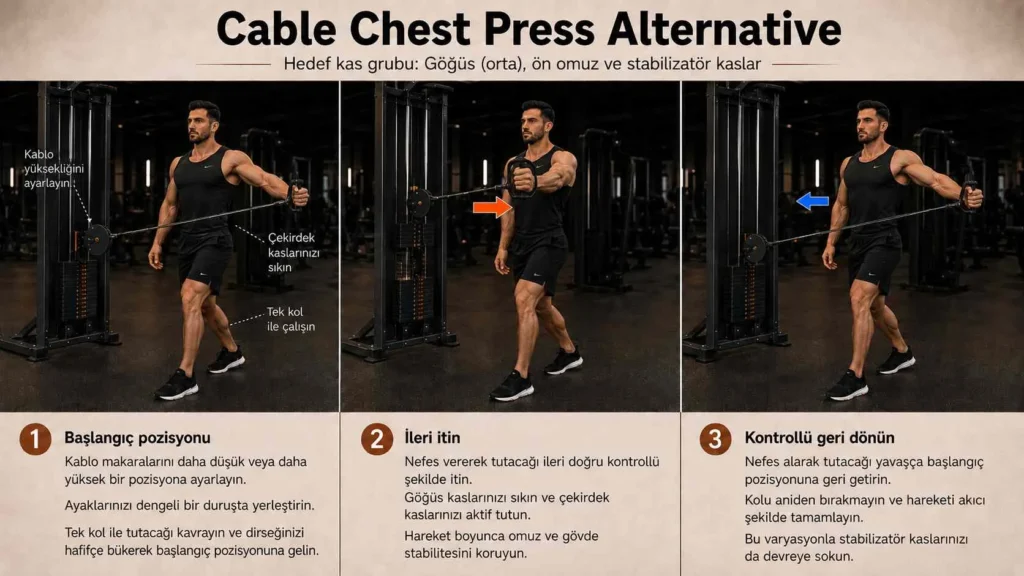 Cable Chest Press Alternative

Hedef kas grubu: Göğüs (orta), ön omuz ve stabilizatör kaslar

Kablo yüksekliğini ayarlayın

Çekirdek kaslarınızı sıkın

Tek kol ile çalışın

1 Başlangıç pozisyonu

Kablo makaralarını daha düşük veya daha yüksek bir pozisyona ayarlayın.

Ayaklarınızı dengeli bir duruşta yerleştirin.

Tek kol ile tutacağı kavrayın ve dirseğinizi hafifçe bükerek başlangıç pozisyonuna gelin.

2 İleri itin

Nefes vererek tutacağı ileri doğru kontrollü şekilde itin.

Göğüs kaslarınızı sıkın ve çekirdek kaslarınızı aktif tutun.

Hareket boyunca omuz ve gövde stabilitesini koruyun.

3 Kontrollü geri dönün

Nefes alarak tutacağı yavaşça başlangıç pozisyonuna geri getirin.

Kolu aniden bırakmayın ve hareketi akıcı şekilde tamamlayın.

Bu varyasyonla stabilizatör kaslarınızı da devreye sokun.